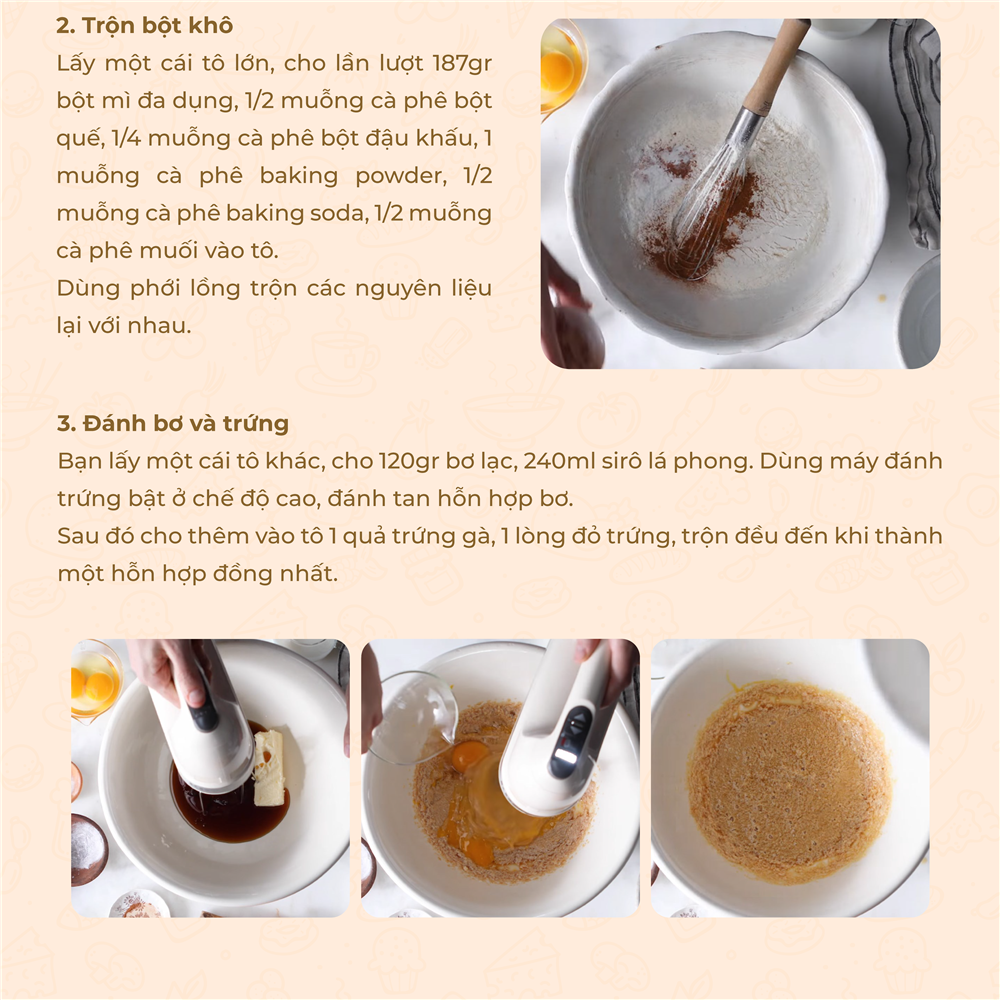 2. Trộn bột khô

Lấy một cái tô lớn, cho lần lượt 187gr bột mì đa dụng, 1/2 muỗng cà phê bột quế, 1/4 muỗng cà phê bột đậu khấu, 1 muỗng cà phê baking powder, 1/2 muỗng cà phê baking soda, 1/2 muỗng cà phê muối vào tô.

Dùng phới lồng trộn các nguyên liệu lại với nhau.

3. Đánh bơ và trứng

Bạn lấy một cái tô khác, cho 120gr bơ lạc, 240ml sirô lá phong. Dùng máy đánh trứng bật ở chế độ cao, đánh tan hỗn hợp bơ.

Sau đó cho thêm vào tô 1 quả trứng gà, 1 lòng đỏ trứng, trộn đều đến khi thành một hỗn hợp đồng nhất.